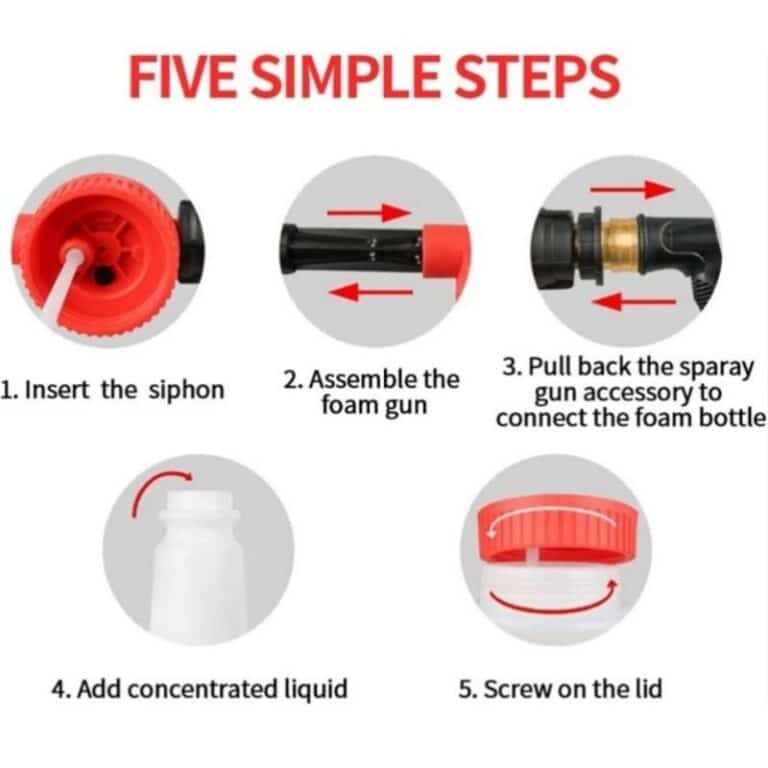 FIVE SIMPLE STEPS

1. Insert the siphon

2. Assemble the foam gun

3. Pull back the sparay gun accessory to connect the foam bottle

4. Add concentrated liquid

5. Screw on the lid